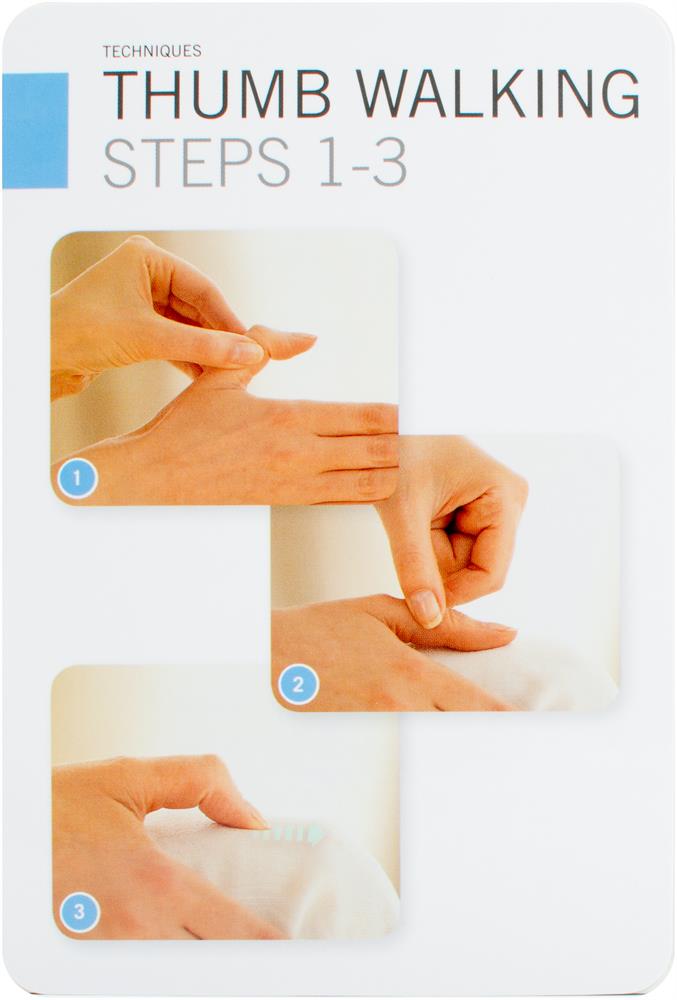 TECHNIQUES
THUMB WALKING
STEPS 1-3

1

2

3